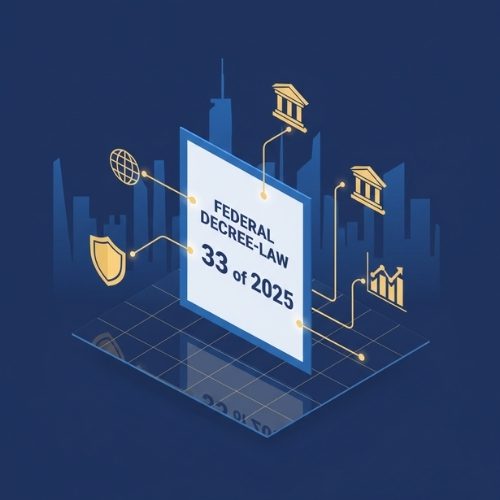 FEDERAL DECREE-LAW

33 of 2025